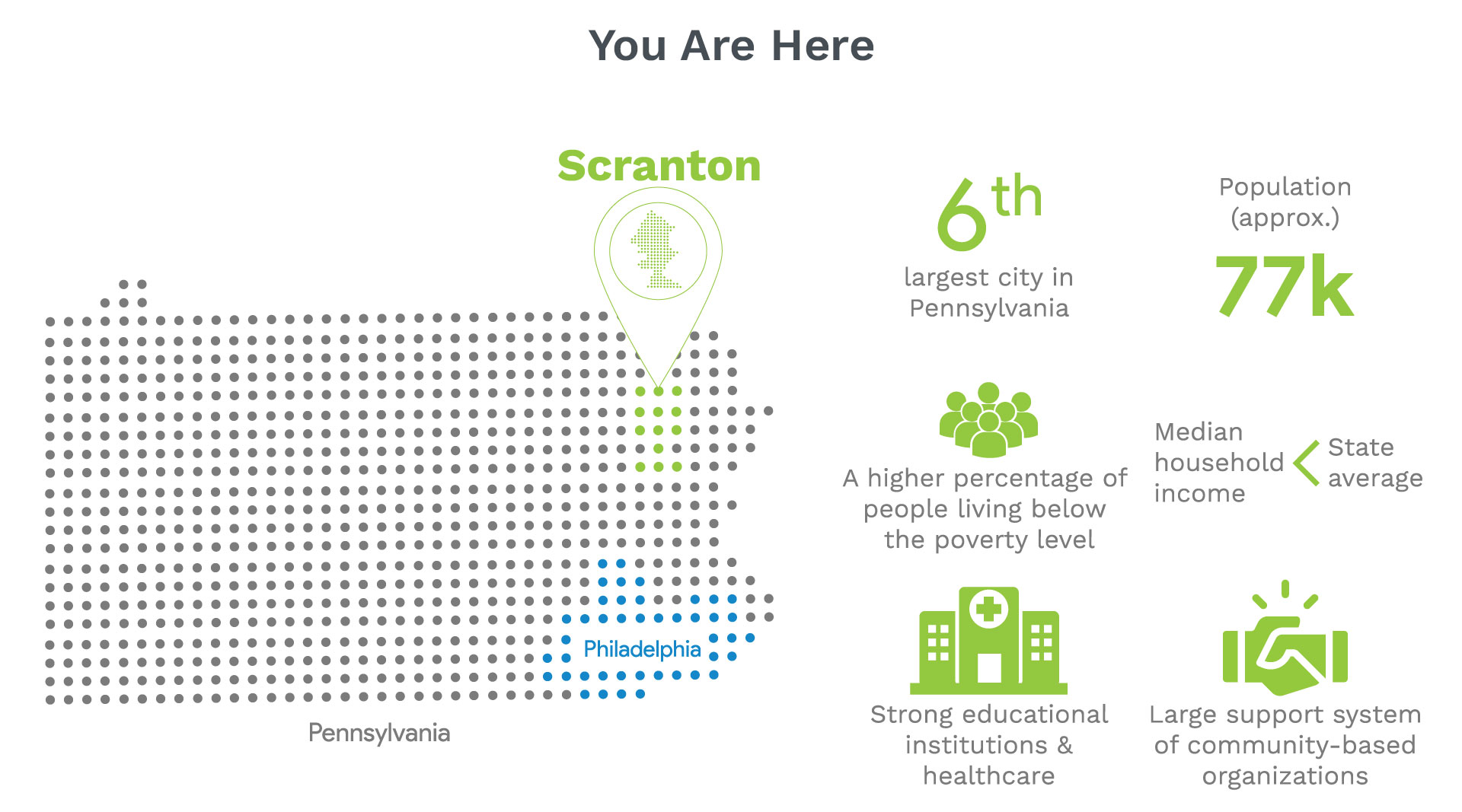 You Are Here

Scranton

Philadelphia

Pennsylvania

6th

largest city in Pennsylvania

Population (approx.)

77k

A higher percentage of people living below the poverty level

Median household income < State average

Strong educational institutions & healthcare

Large support system of community-based organizations